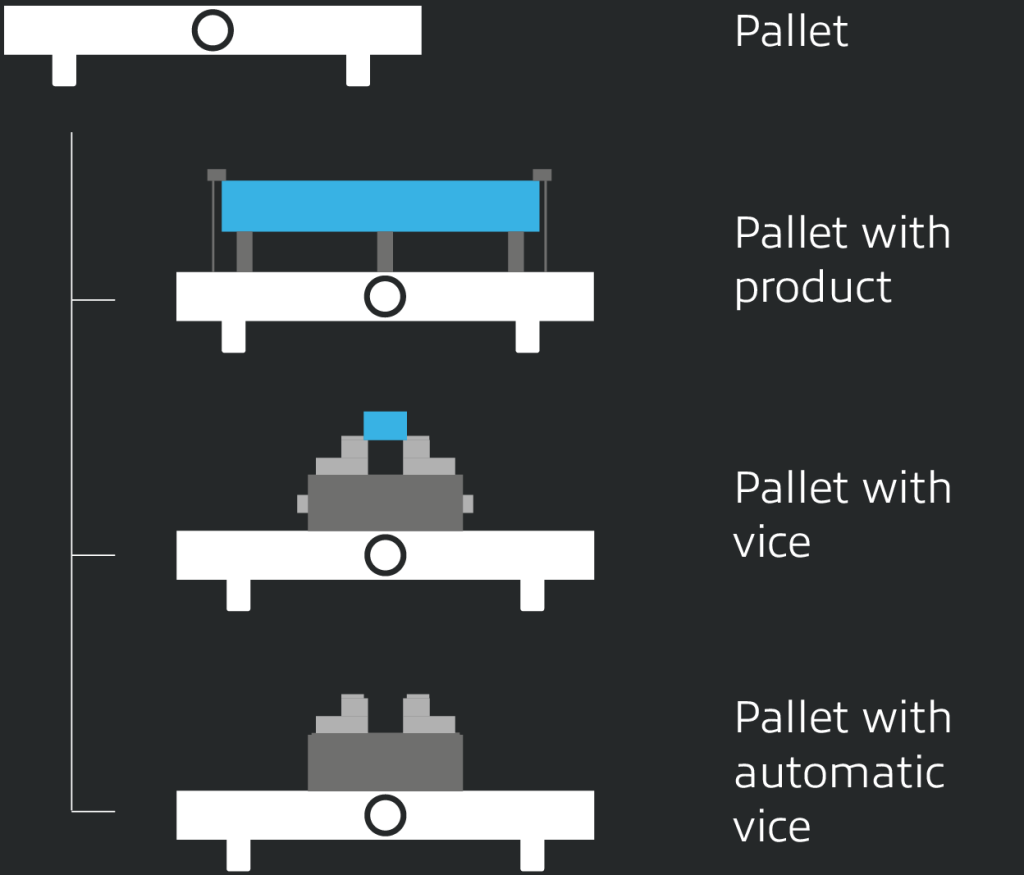 Pallet

Pallet with product

Pallet with vice

Pallet with automatic vice