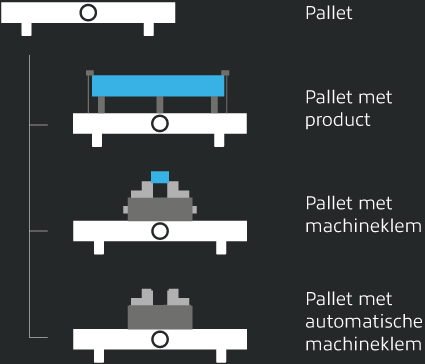 Pallet

Pallet met product

Pallet met machineklem

Pallet met automatische machineklem